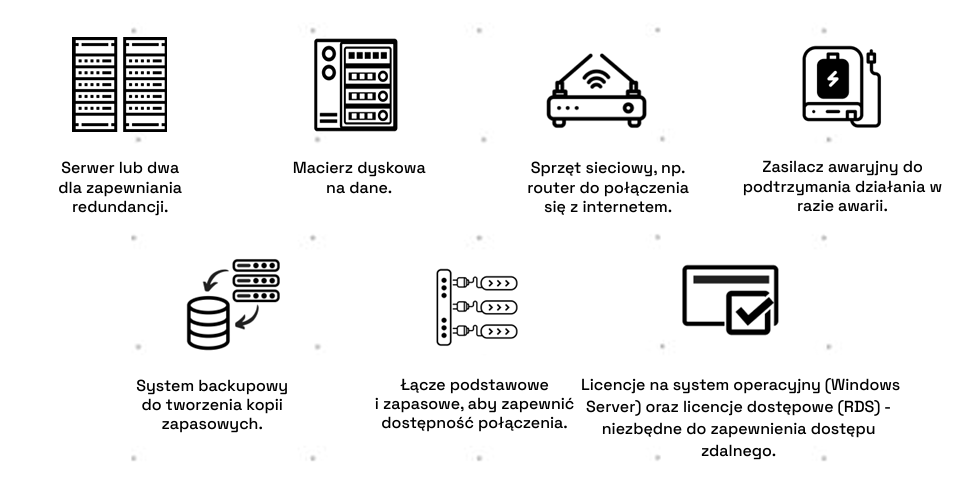 Serwer lub dwa dla zapewniania redundancji.

Macierz dyskowa na dane.

Sprzęt sieciowy, np. router do połączenia się z internetem.

Zasilacz awaryjny do podtrzymania działania w razie awarii.

System backupowy do tworzenia kopii zapasowych.

Łącze podstawowe i zapasowe, aby zapewnić dostępność połączenia.

Licencje na system operacyjny (Windows Server) oraz licencje dostępowe (RDS) - niezbędne do zapewnienia dostępu zdalnego.